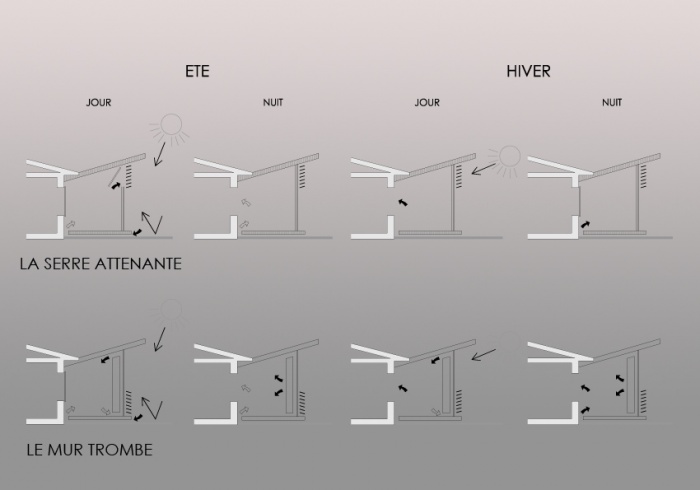 ETE

HIVER

JOUR

NUIT

JOUR

NUIT

LA SERRE ATTENANTE

LE MUR TROMBE